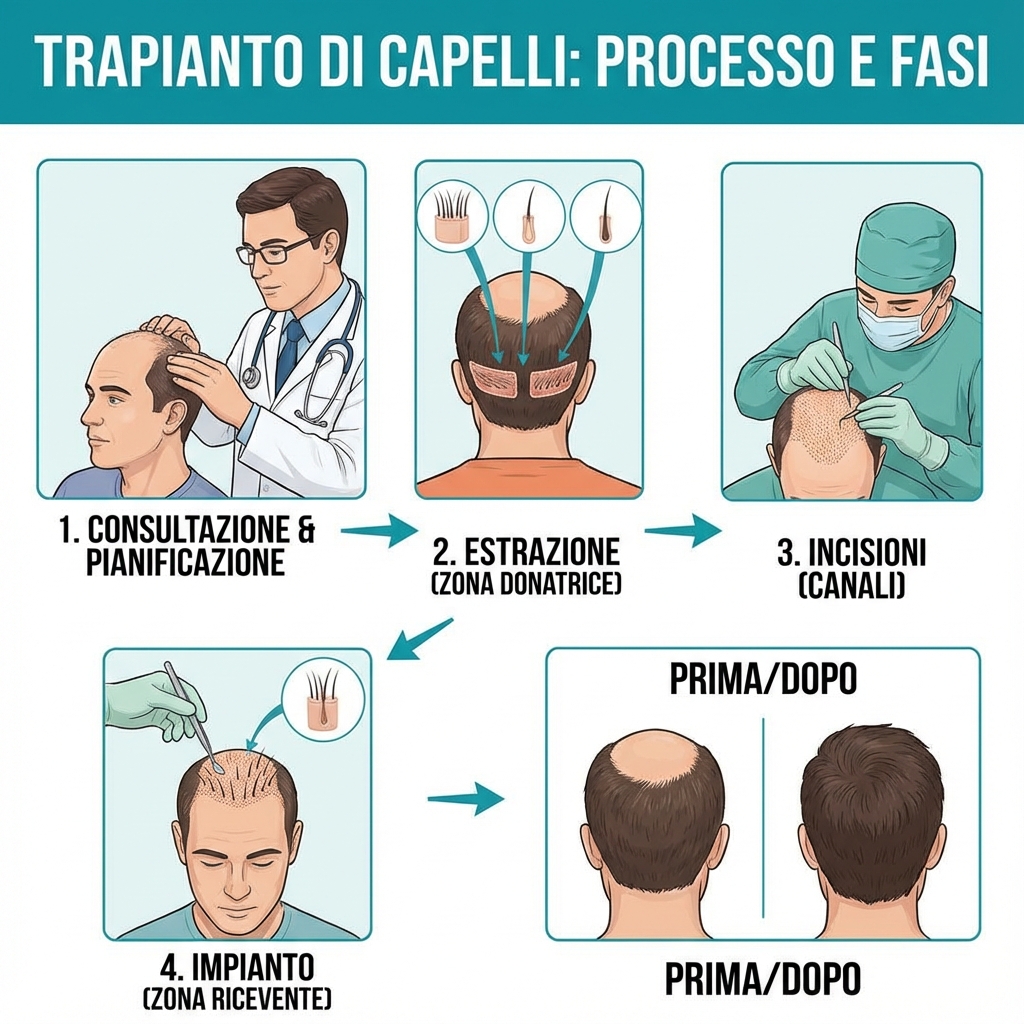 TRAPIANTO DI CAPELLI: PROCESSO E FASI

1. CONSULTAZIONE & PIANIFICAZIONE

2. ESTRAZIONE (ZONA DONATRICE)

3. INCISIONI (CANALI)

4. IMPIANTO (ZONA RICEVENTE)

PRIMA/DOPO

PRIMA/DOPO