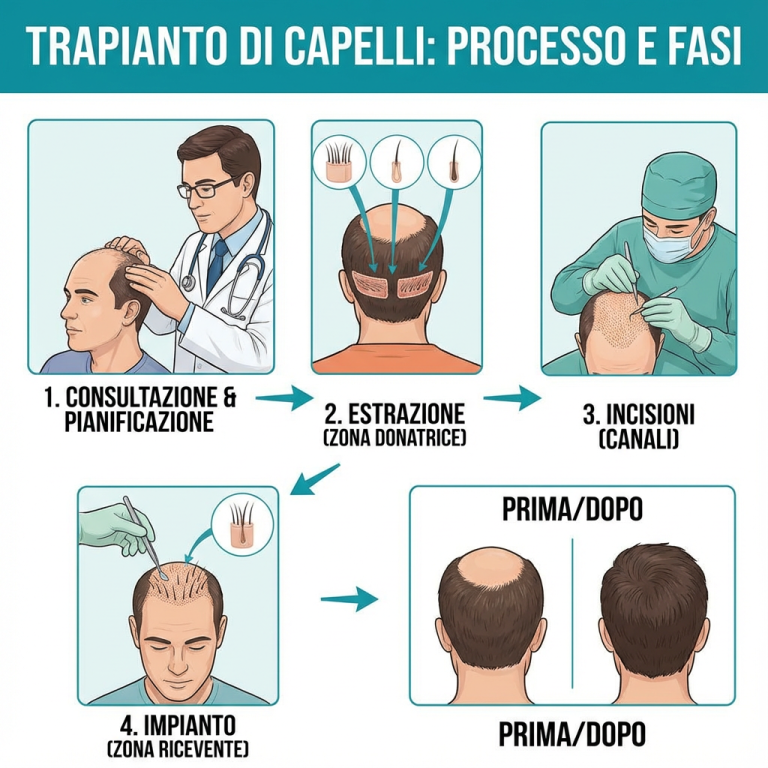 TRAPIANTO DI CAPELLI: PROCESSO E FASI

1. CONSULTAZIONE & PIANIFICAZIONE

2. ESTRAZIONE (ZONA DONATRICE)

3. INCISIONI (CANALI)

4. IMPIANTO (ZONA RICEVENTE)

PRIMA/DOPO

PRIMA/DOPO